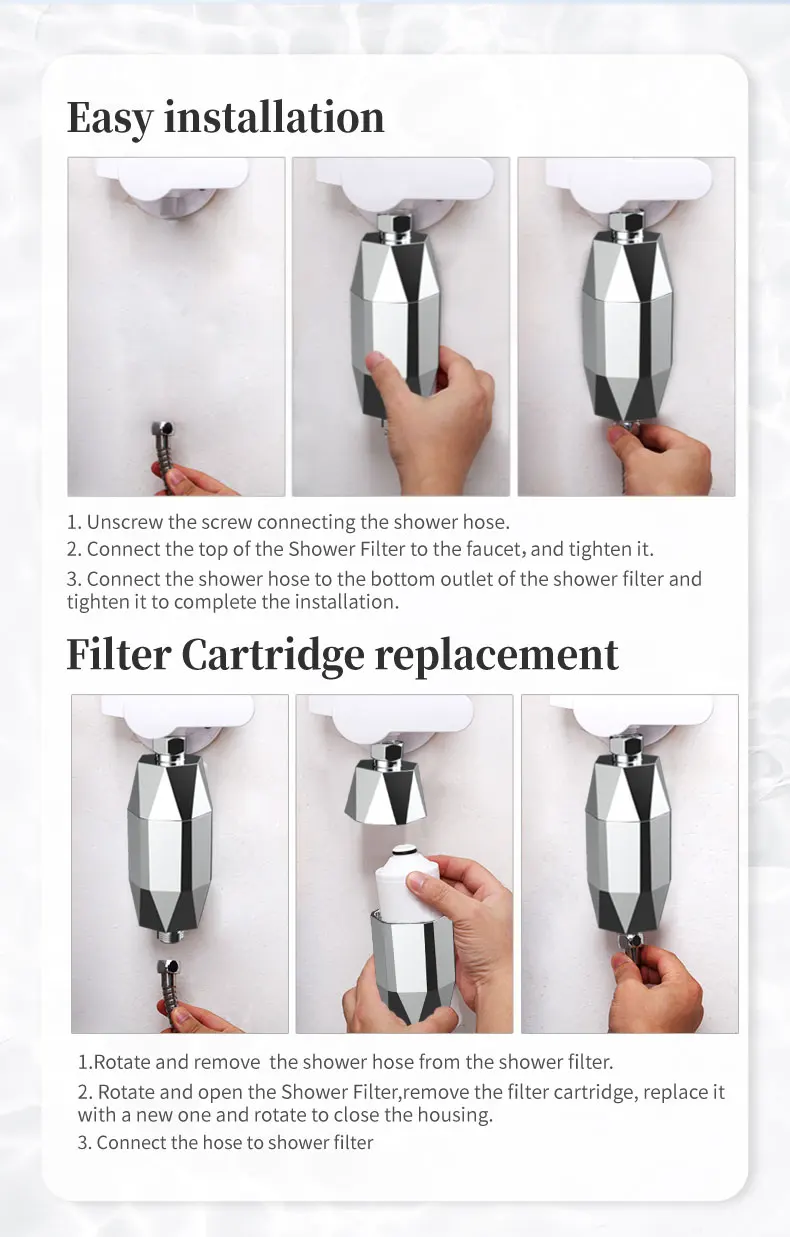 Easy installation

1. Unscrew the screw connecting the shower hose.

2. Connect the top of the Shower Filter to the faucet, and tighten it.

3. Connect the shower hose to the bottom outlet of the shower filter and tighten it to complete the installation.

Filter Cartridge replacement

1.Rotate and remove the shower hose from the shower filter.

2. Rotate and open the Shower Filter,remove the filter cartridge, replace it with a new one and rotate to close the housing.

3. Connect the hose to shower filter